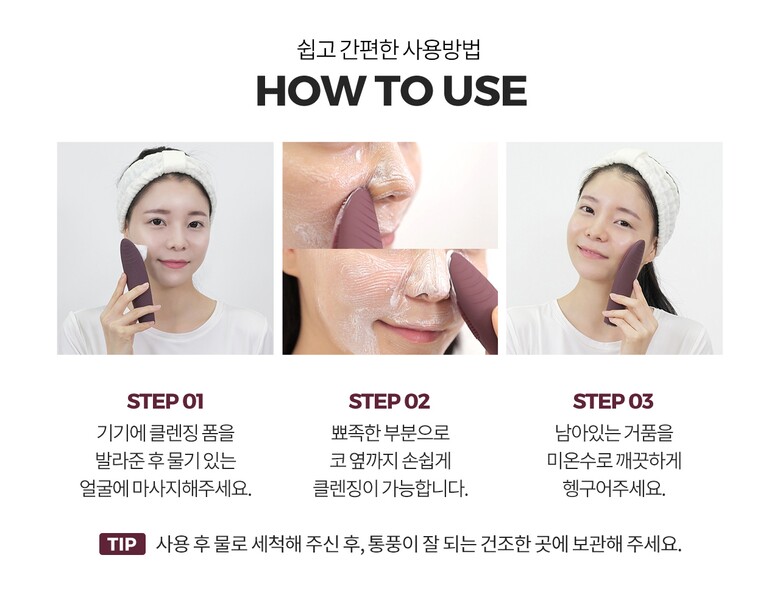 쉽고 간편한 사용방법
HOW TO USE

STEP 01
기기에 클렌징 폼을 발라준 후 물기 있는 얼굴에 마사지해주세요.

STEP 02
뾰족한 부분으로 코 옆까지 손쉽게 클렌징이 가능합니다.

STEP 03
남아있는 거품을 미온수로 깨끗하게 헹구어주세요.

TIP 사용 후 물로 세척해 주신 후, 통풍이 잘 되는 건조한 곳에 보관해 주세요.